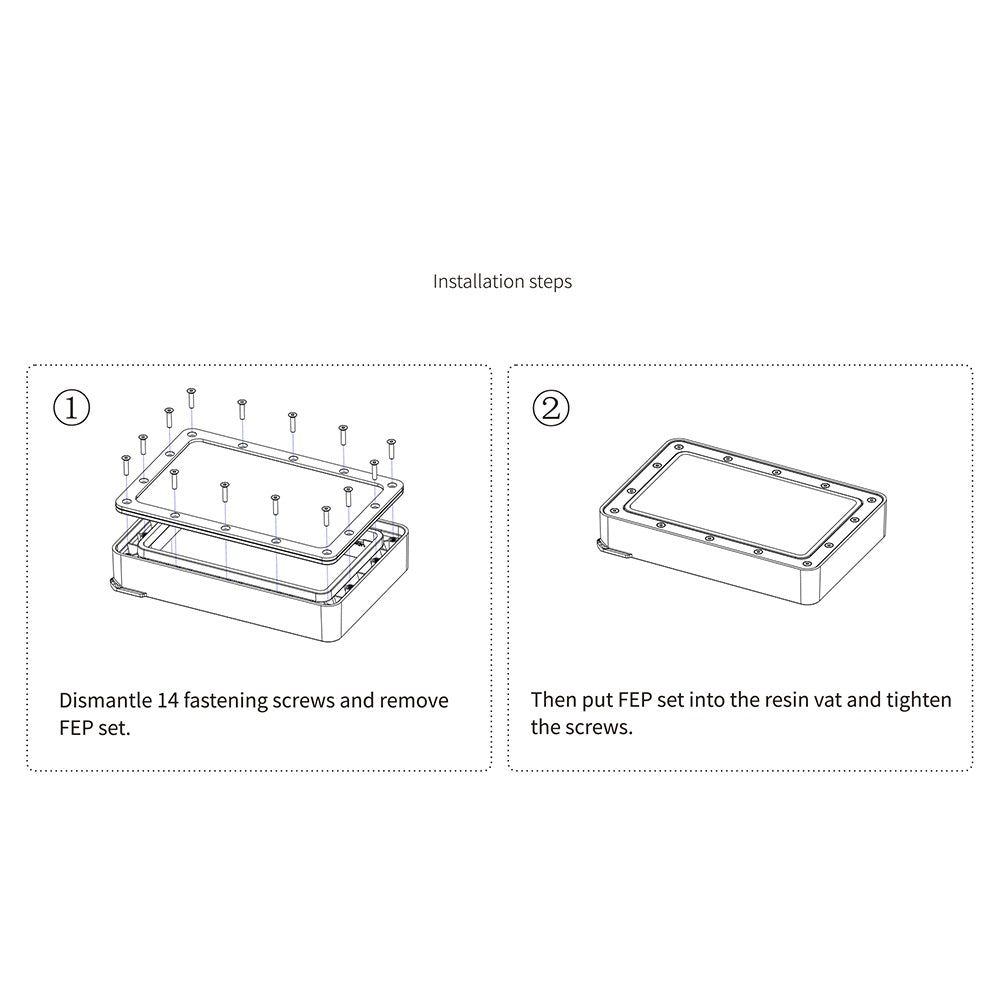 Installation steps

①

Dismantle 14 fastening screws and remove FEP set.

②

Then put FEP set into the resin vat and tighten the screws.