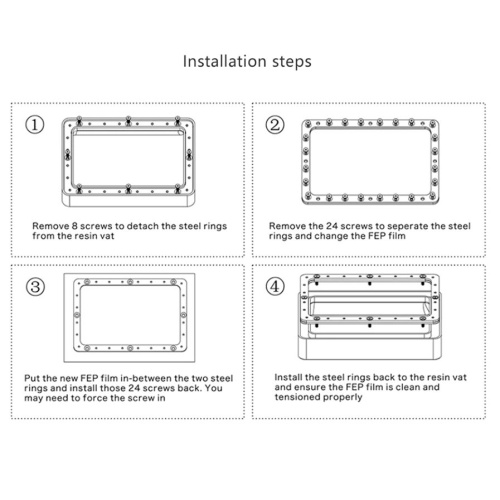 Installation steps

①

Remove 8 screws to detach the steel rings from the resin vat

②

Remove the 24 screws to seperate the steel rings and change the FEP film

③

Put the new FEP film in-between the two steel rings and install those 24 screws back. You may need to force the screw in

④

Install the steel rings back to the resin vat and ensure the FEP film is clean and tensioned properly